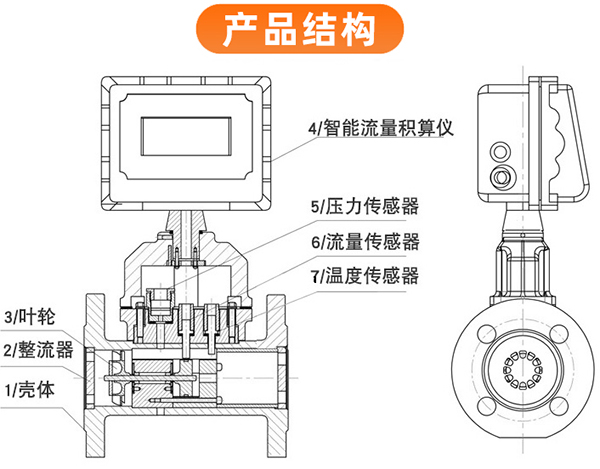 产品结构

4/智能流量积算仪

5/压力传感器

6/流量传感器

7/温度传感器

3/叶轮

2/整流器

1/壳体